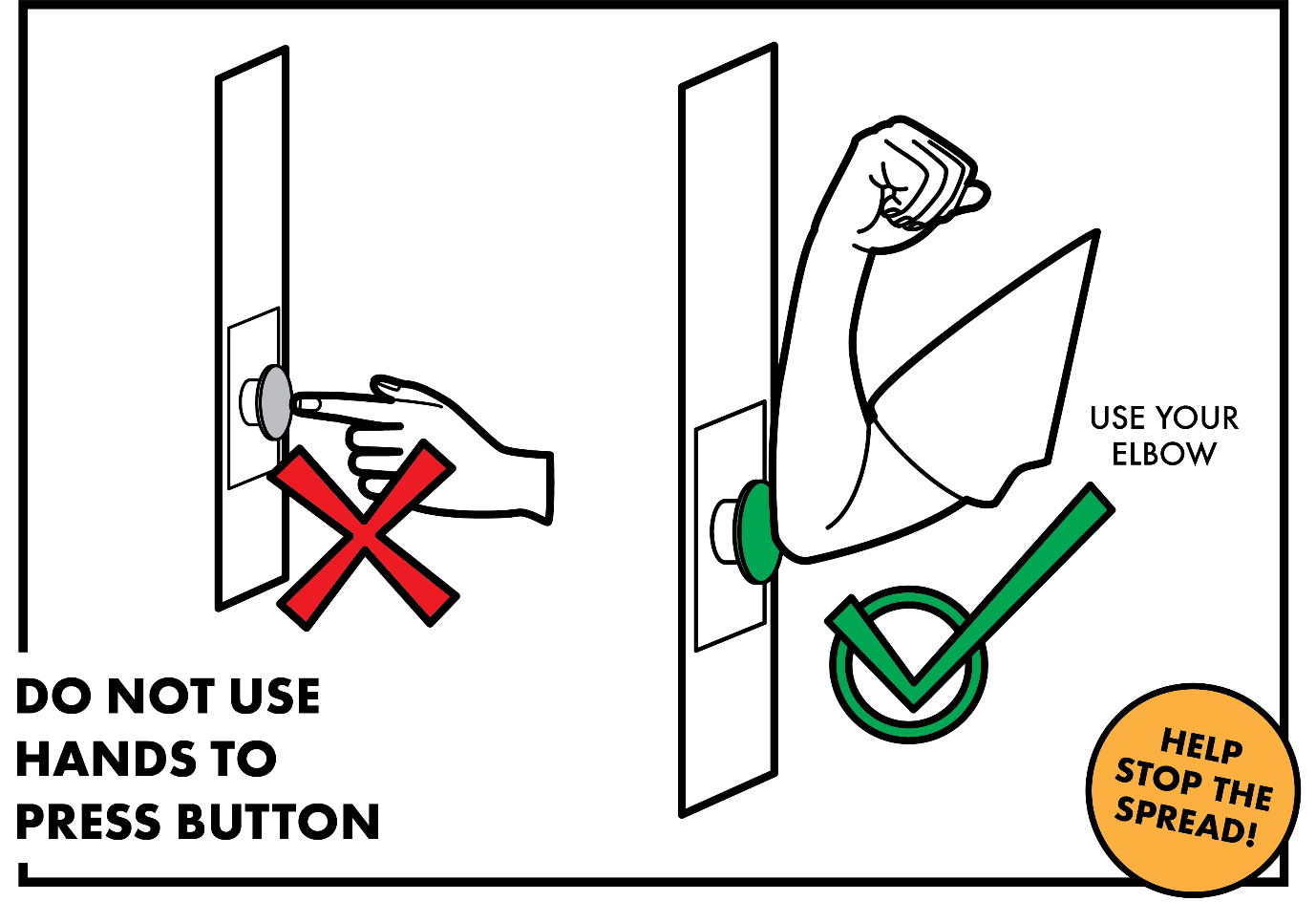 USE YOUR ELBOW

DO NOT USE HANDS TO PRESS BUTTON

HELP STOP THE SPREAD!